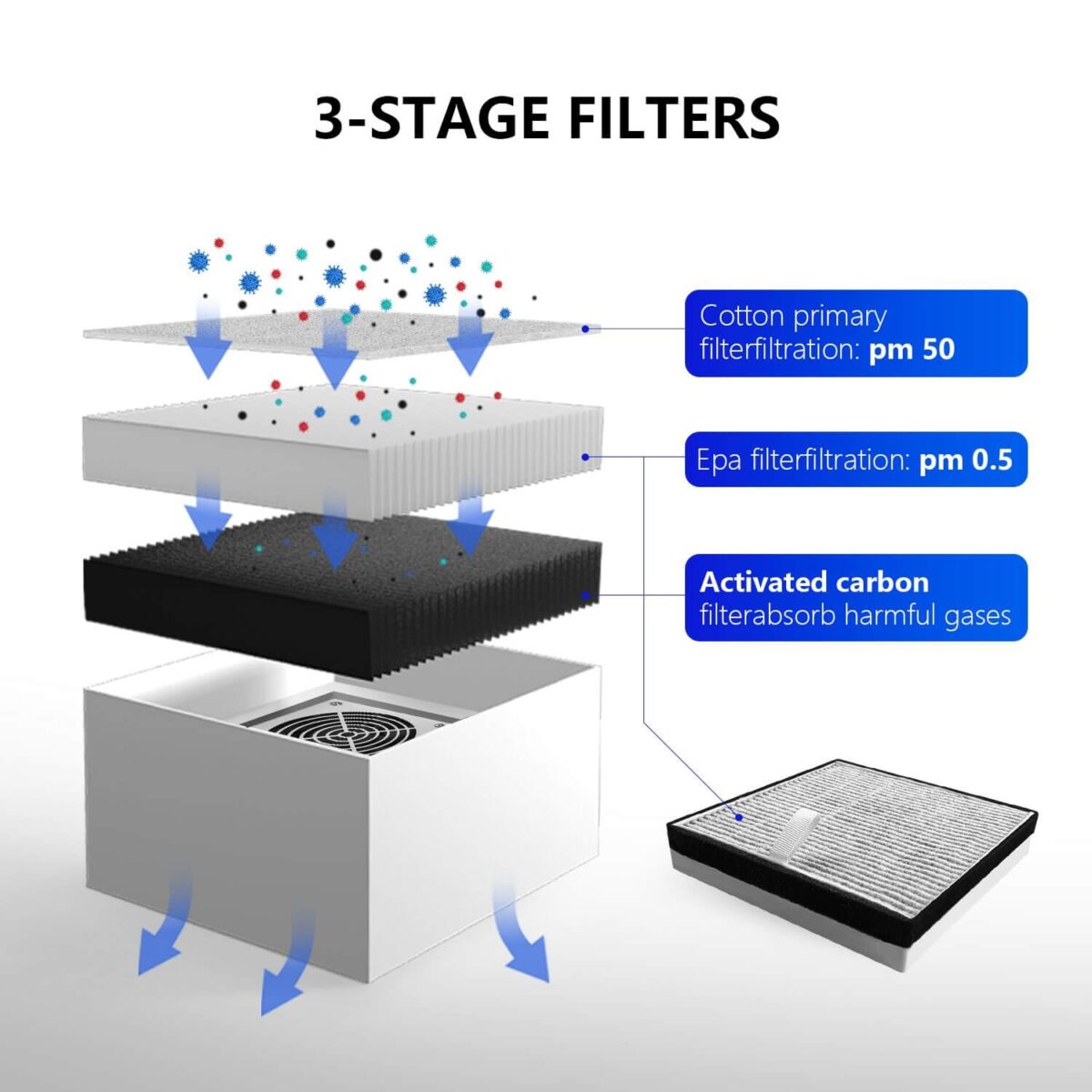 3-STAGE FILTERS

Cotton primary filterfiltration: pm 50

Epa filterfiltration: pm 0.5

Activated carbon filterabsorb harmful gases