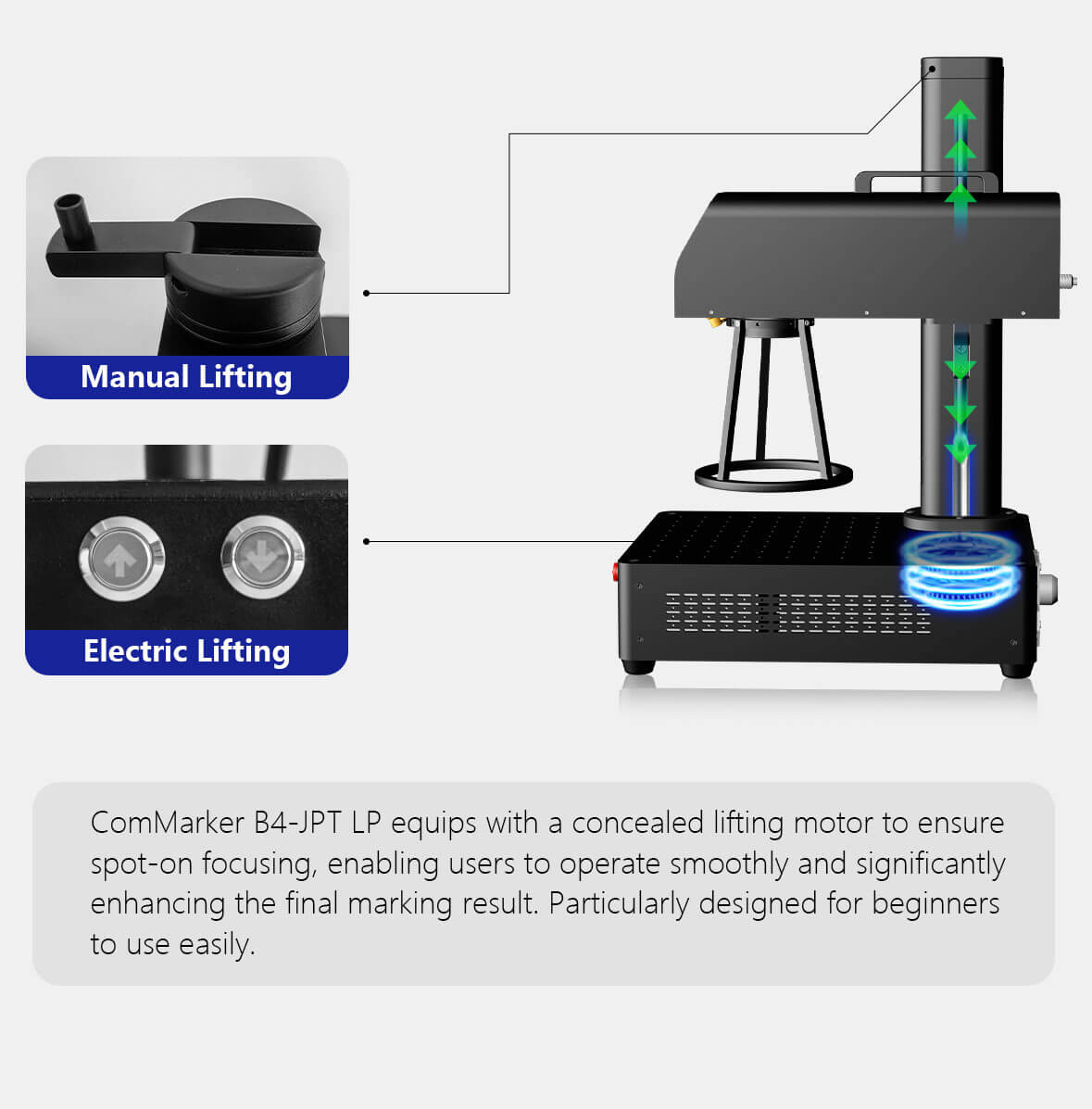 Manual Lifting

Electric Lifting

ComMarker B4-JPT LP equips with a concealed lifting motor to ensure spot-on focusing, enabling users to operate smoothly and significantly enhancing the final marking result. Particularly designed for beginners to use easily.