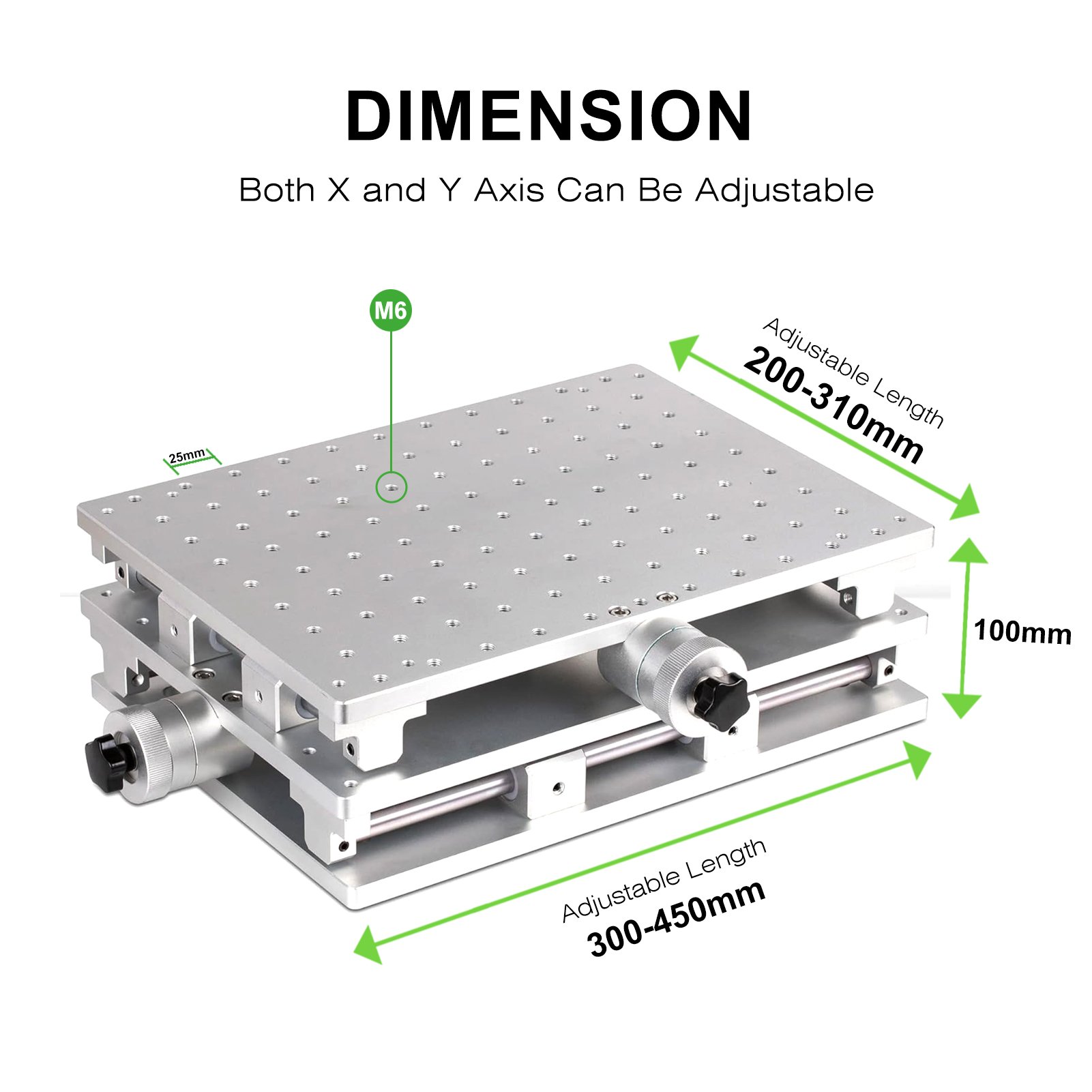 DIMENSION

Both X and Y Axis Can Be Adjustable

M6

25mm

Adjustable Length
200-310mm

100mm

Adjustable Length
300-450mm