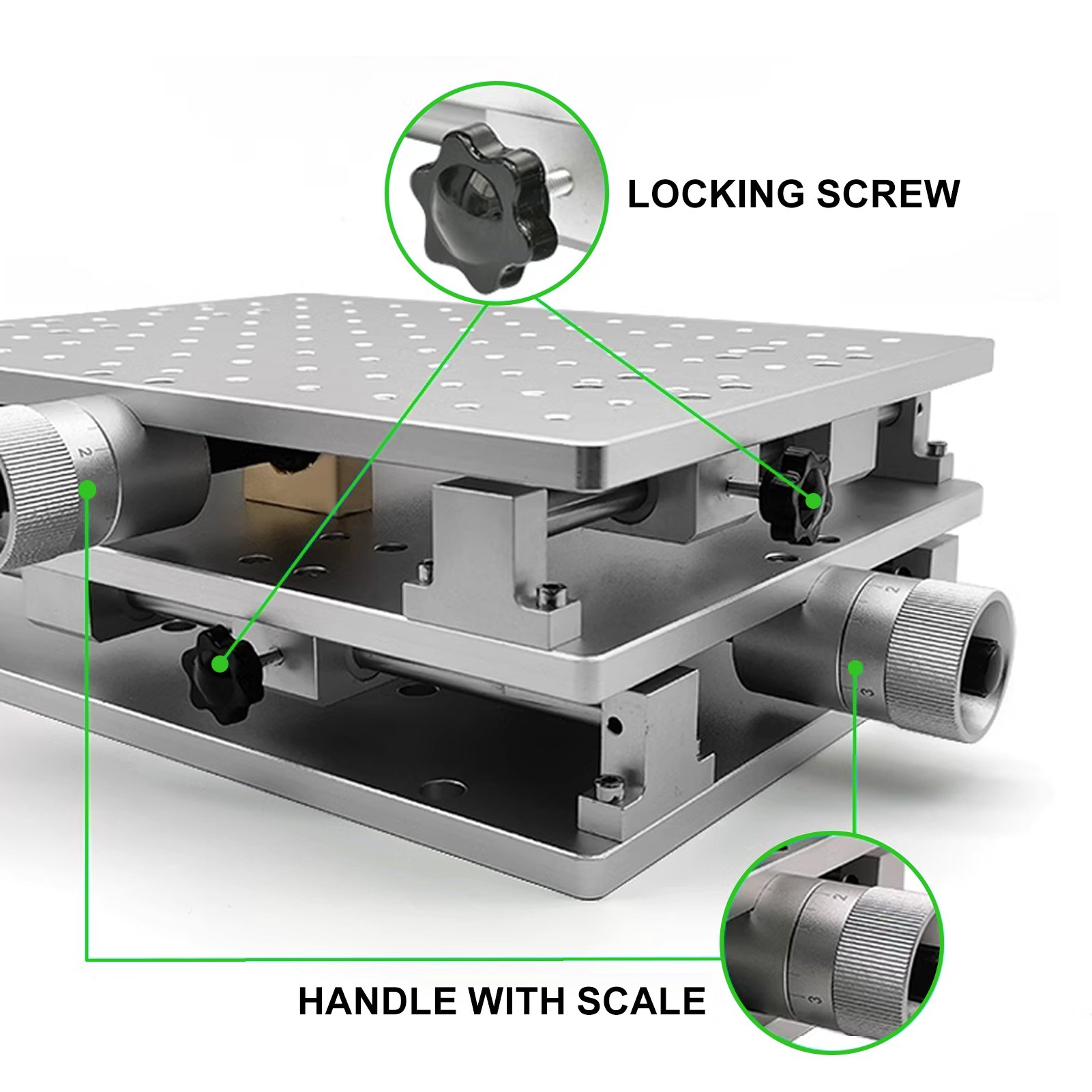 LOCKING SCREW

2

2

3

2

3

HANDLE WITH SCALE