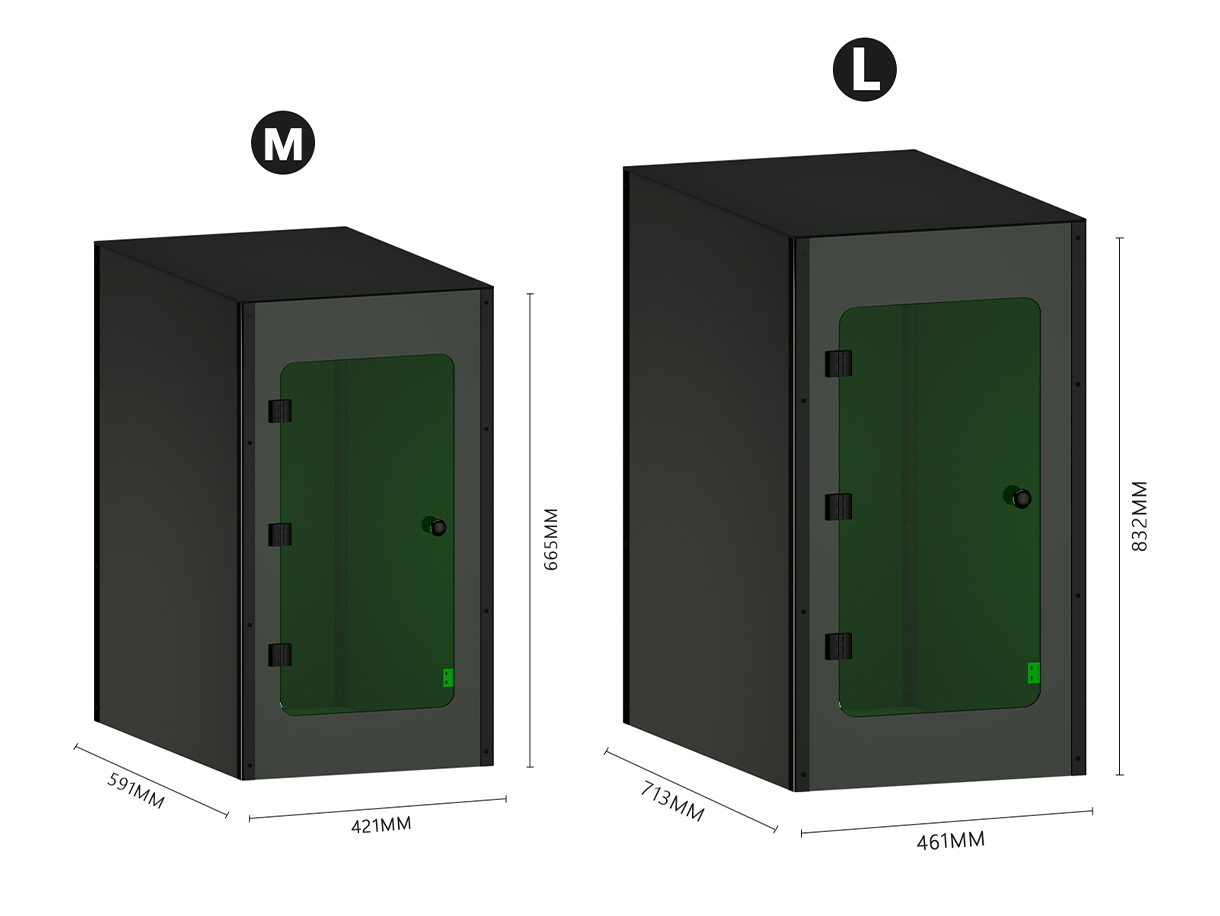 M

665MM

591MM

421MM

L

832MM

713MM

461MM