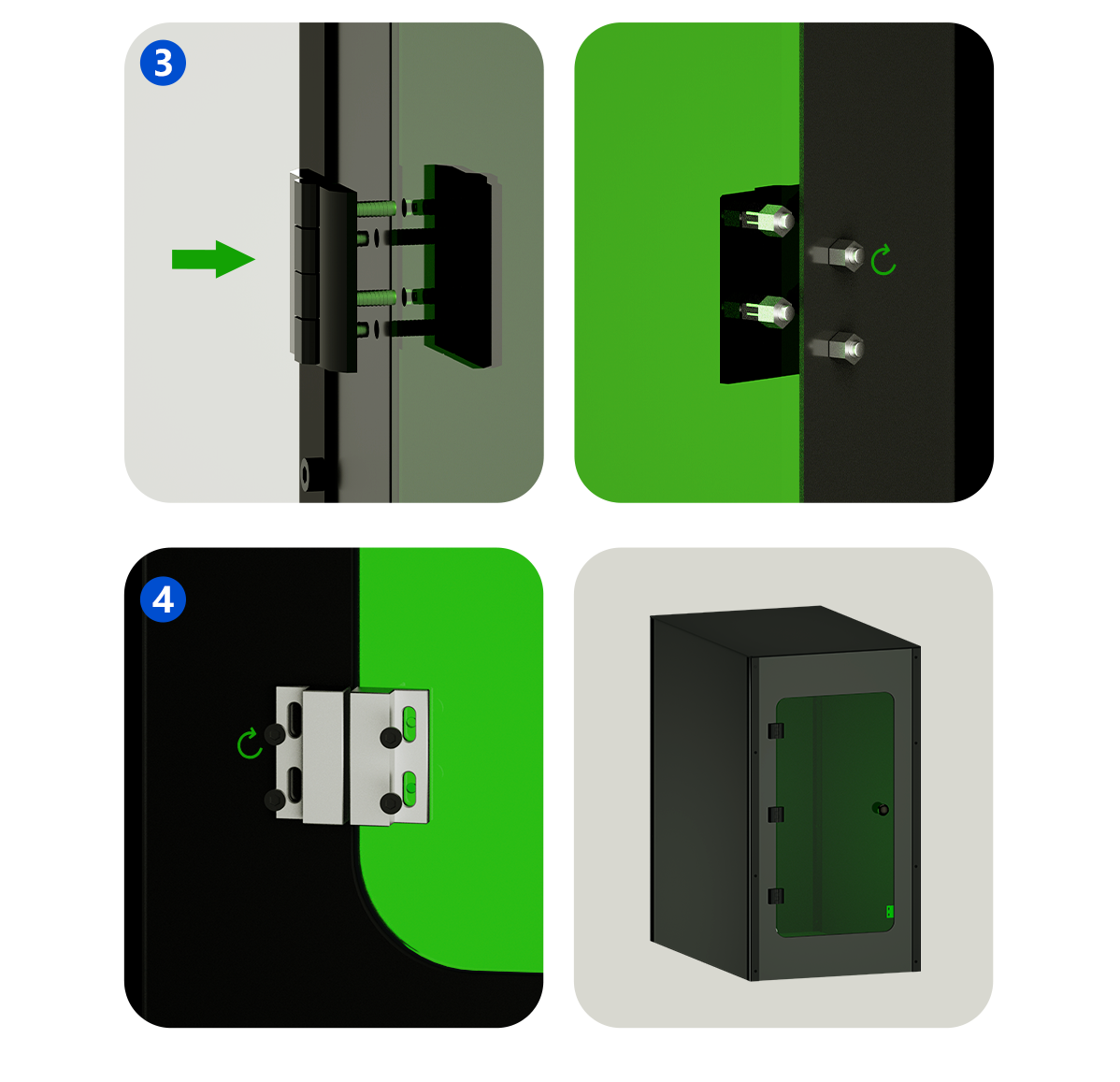 3

4