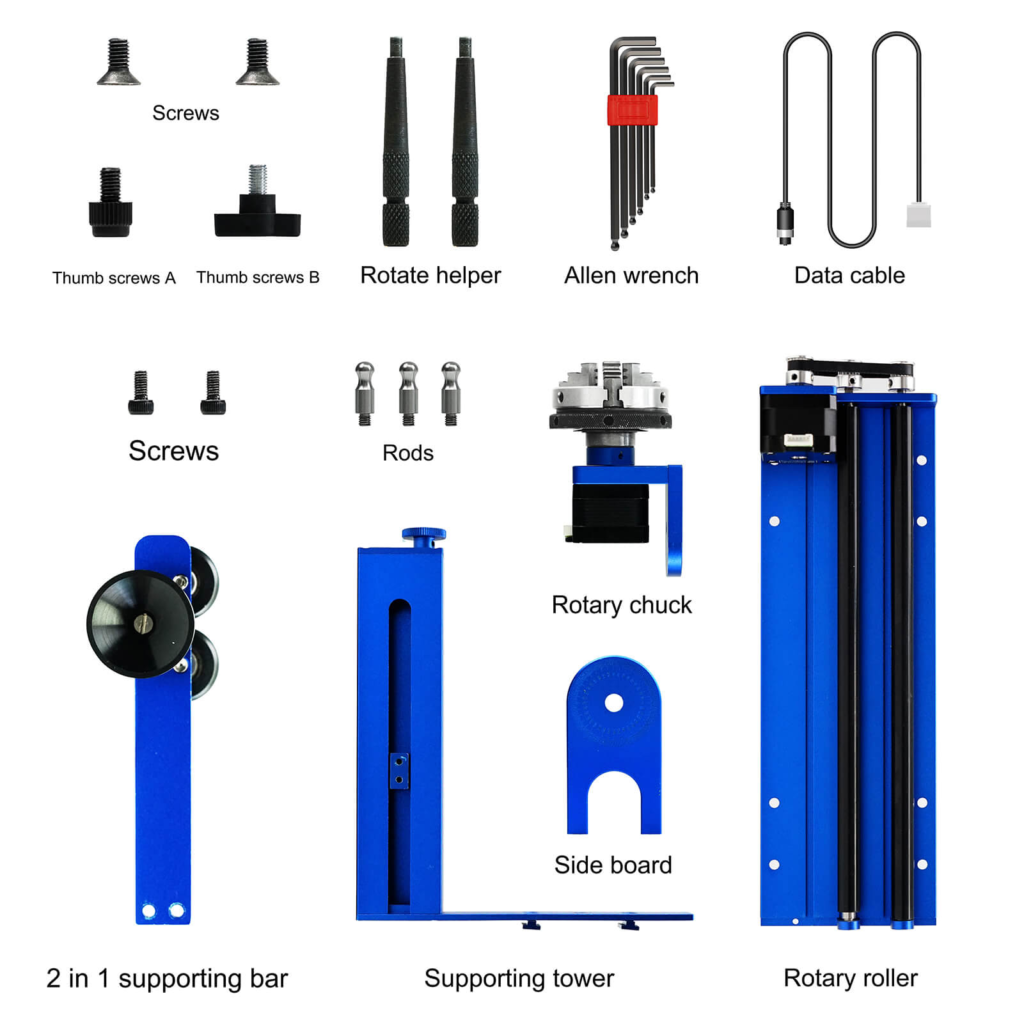 Screws

Thumb screws A Thumb screws B

Rotate helper

Allen wrench

Data cable

Screws

Rods

Rotary chuck

Side board

2 in 1 supporting bar

Supporting tower

Rotary roller